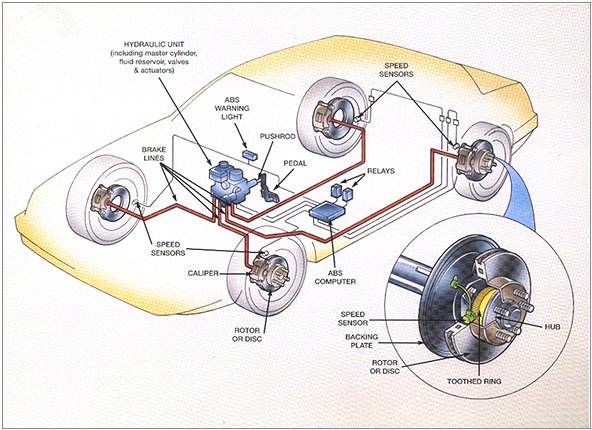 HYDRAULIC UNIT
(including master cylinder, fluid reservoir, valves & actuators)

SPEED SENSORS

ABS WARNING LIGHT

PUSHROD

BRAKE LINES

PEDAL

RELAYS

SPEED SENSORS

CALIPER

ABS COMPUTER

ROTOR OR DISC

SPEED SENSOR

BACKING PLATE

ROTOR OR DISC

HUB

TOOTHED RING